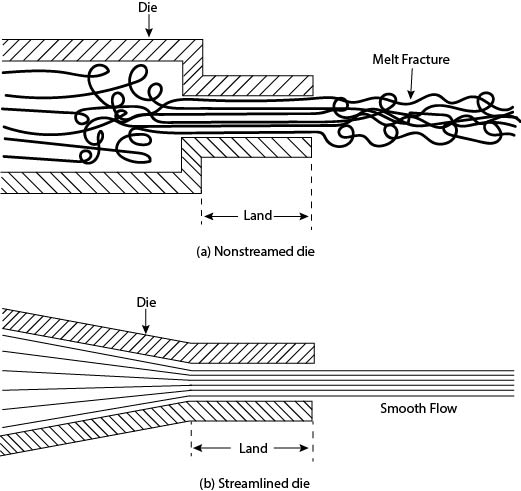 Die

Melt Fracture

Land

(a) Nonstreamed die

Die

Smooth Flow

Land

(b) Streamlined die